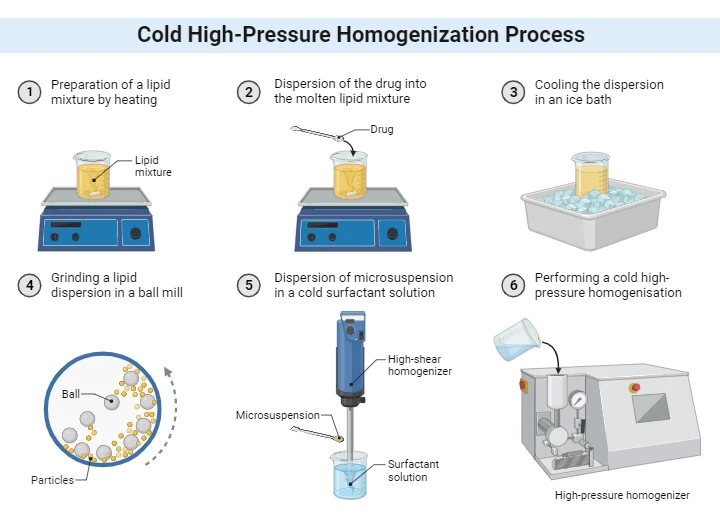 Cold High-Pressure Homogenization Process

1 Preparation of a lipid mixture by heating

Lipid mixture

2 Dispersion of the drug into the molten lipid mixture

Drug

3 Cooling the dispersion in an ice bath

4 Grinding a lipid dispersion in a ball mill

Ball

Particles

5 Dispersion of microsuspension in a cold surfactant solution

High-shear homogenizer

Microsuspension

Surfactant solution

6 Performing a cold high-pressure homogenisation

High-pressure homogenizer